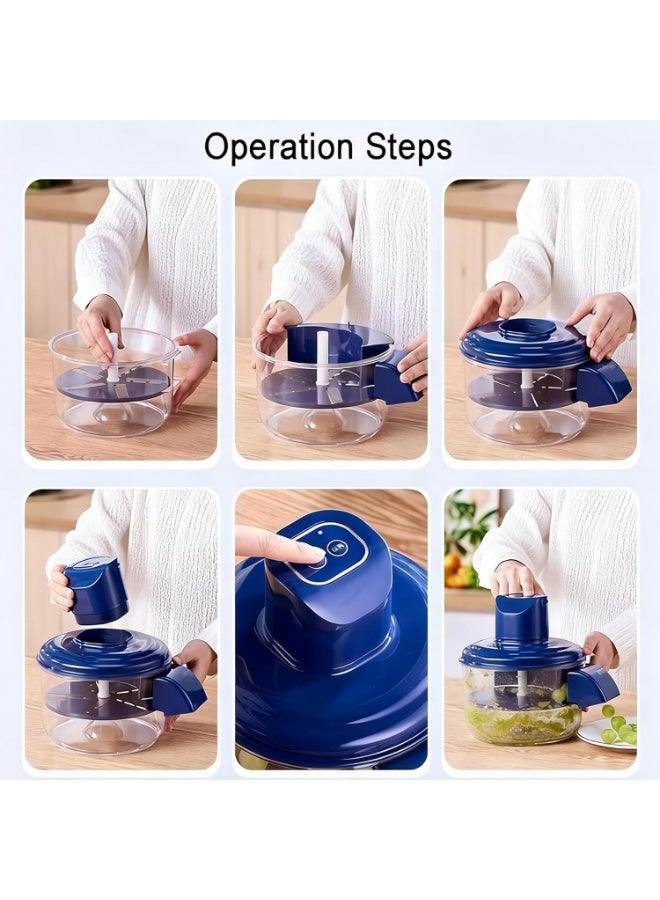 Operation Steps